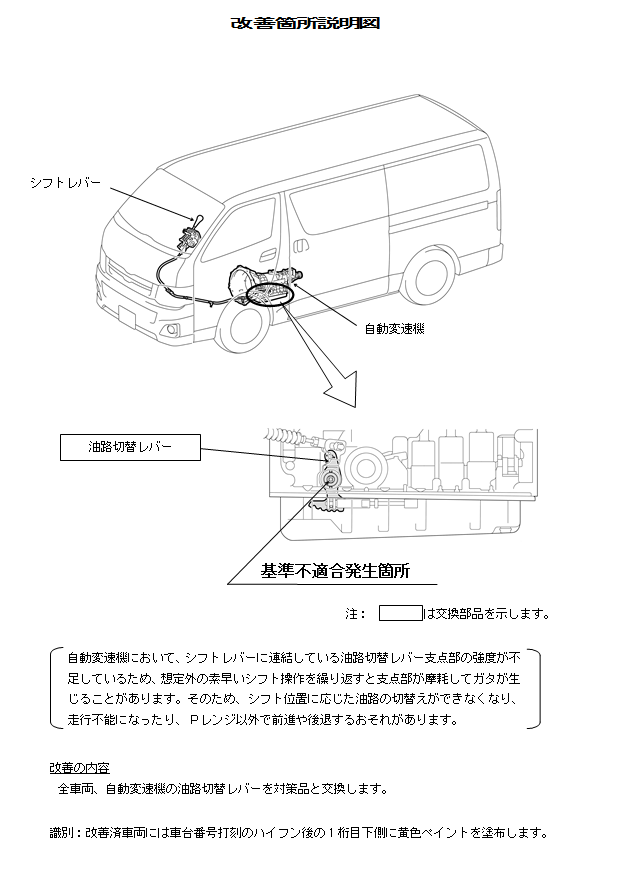 改善箇所説明図

シフトレバー

自動変速機

油路切替レバー

基準不適合発生箇所

注：　　　は交換部品を示します。

自動変速機において、シフトレバーに連結している油路切替レバー支点部の強度が不足しているため、想定外の素早いシフト操作を繰り返すと支点部が摩耗してガタが生じることがあります。そのため、シフト位置に応じた油路の切替えができなくなり、走行不能になったり、Ｐレンジ以外で前進や後退するおそれがあります。

改善の内容
全車両、自動変速機の油路切替レバーを対策品と交換します。

識別：改善済車両には車台番号打刻のハイフン後の１桁目下側に黄色ペイントを塗布します。