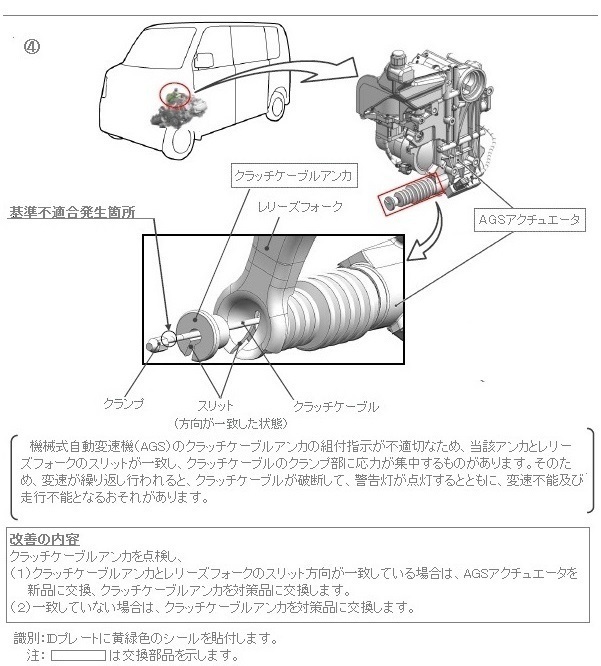 ④

クラッチケーブルアンカ

基準不適合発生箇所

レリーズフォーク

AGSアクチュエータ

クランプ

スリット
（方向が一致した状態）

クラッチケーブル

機械式自動変速機（AGS）のクラッチケーブルアンカの組付指示が不適切なため、当該アンカとレリーズフォークのスリットが一致し、クラッチケーブルのクランプ部に応力が集中するものがあります。そのため、変速が繰り返し行われると、クラッチケーブルが破断して、警告灯が点灯するとともに、変速不能及び走行不能となるおそれがあります。

改善の内容
クラッチケーブルアンカを点検し、
（1）クラッチケーブルアンカとレリーズフォークのスリット方向が一致している場合は、AGSアクチュエータを新品に交換、クラッチケーブルアンカを対策品に交換します。
（2）一致していない場合は、クラッチケーブルアンカを対策品に交換します。

識別：IDプレートに黄緑色のシールを貼付します。
注：　　　　は交換部品を示します。